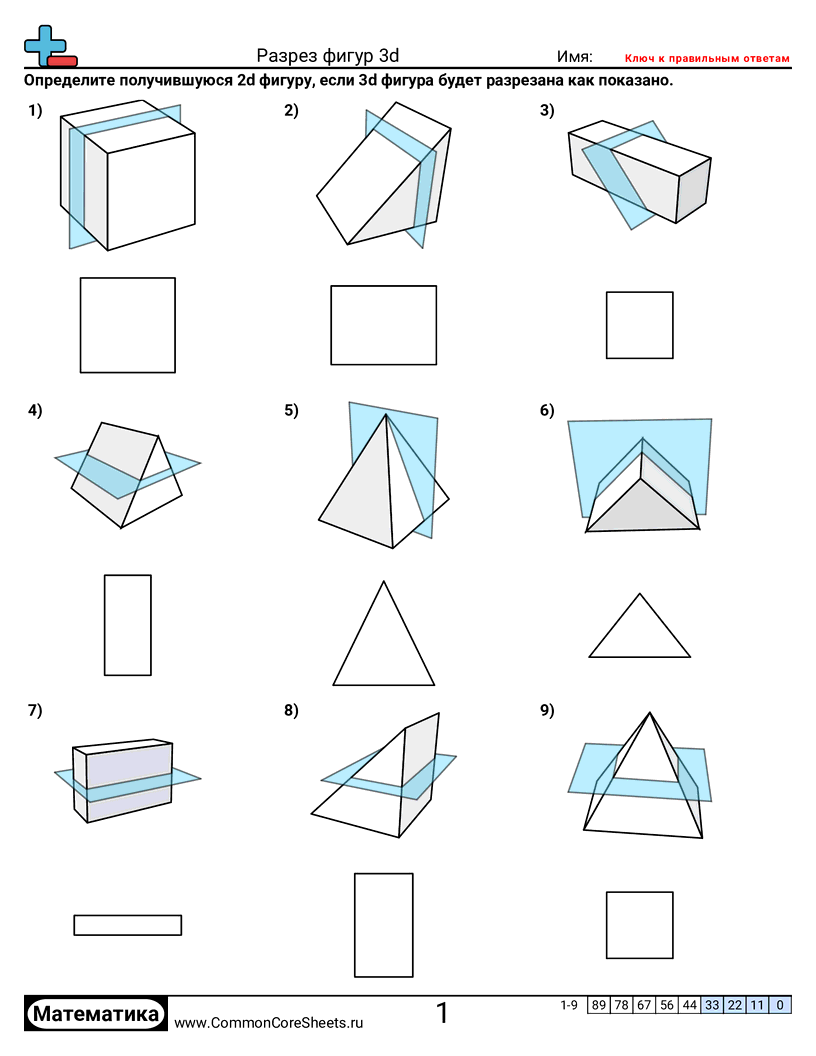 Разрез фигур 3d

Имя:

Ключ к правильным ответам

Определите получившуюся 2d фигуру, если 3d фигура будет разрезана как показано.

1)

2)

3)

4)

5)

6)

7)

8)

9)

Математика

www.CommonCoreSheets.ru

1

| 1-9 | 89 | 78 | 67 | 56 | 44 | 33 | 22 | 11 | 0 |
|---|---|---|---|---|---|---|---|---|---|